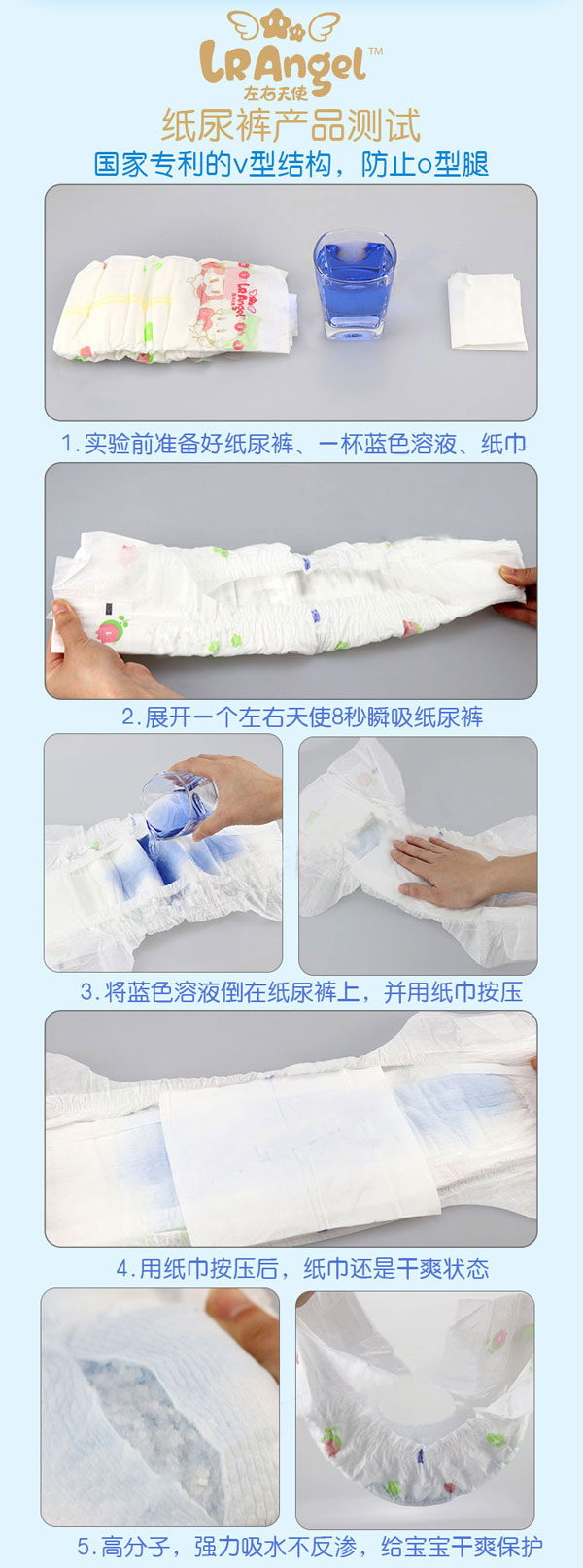 LR Angel™
左右天使

纸尿裤产品测试

国家专利的v型结构，防止o型腿

1.实验前准备好纸尿裤、一杯蓝色溶液、纸巾

2.展开一个左右天使8秒瞬吸纸尿裤

3.将蓝色溶液倒在纸尿裤上，并用纸巾按压

4.用纸巾按压后，纸巾还是干爽状态

5.高分子，强力吸水不反渗，给宝宝干爽保护